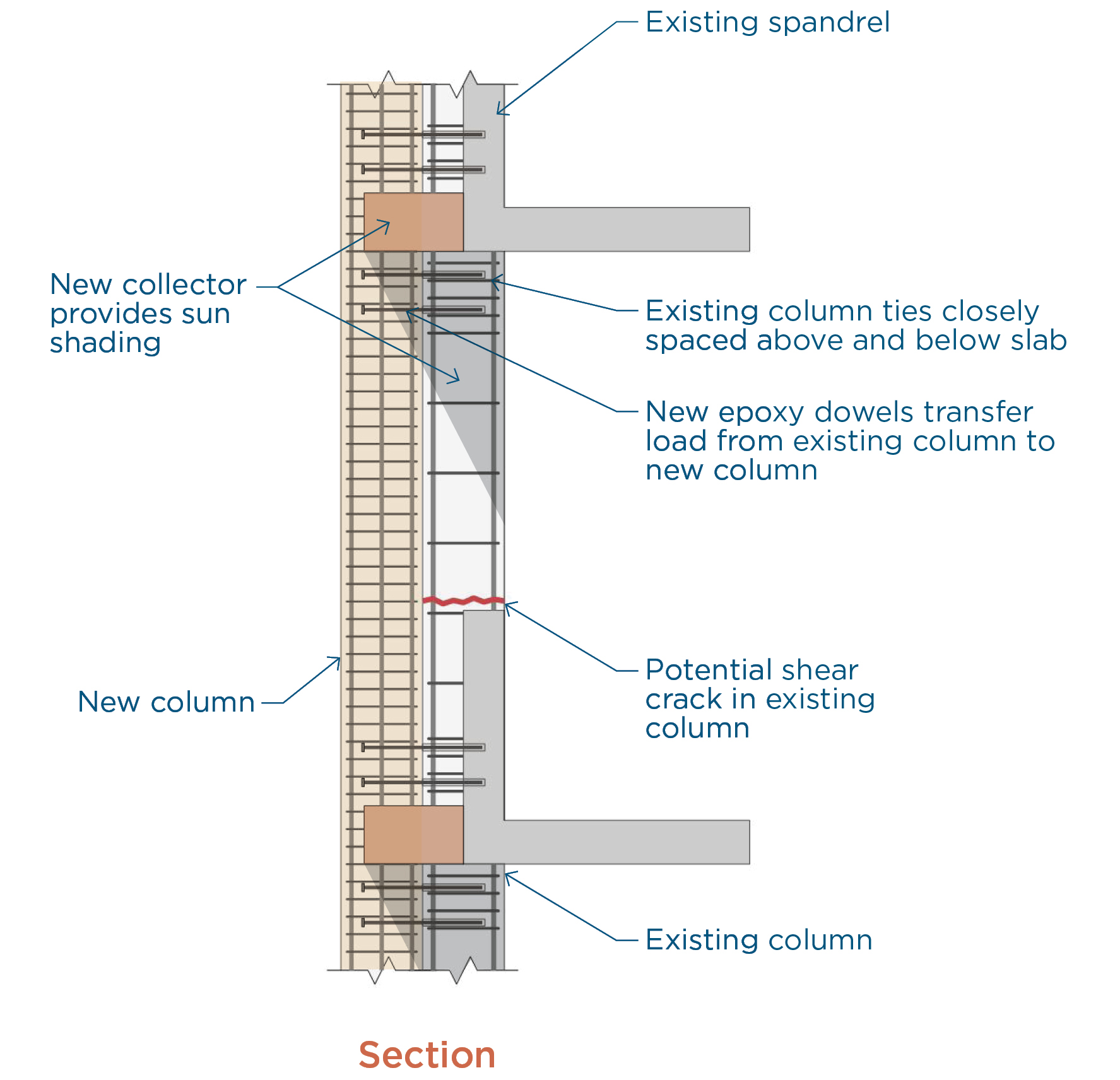 Existing spandrel

New collector provides sun shading

Existing column ties closely spaced above and below slab

New epoxy dowels transfer load from existing column to new column

Potential shear crack in existing column

New column

Existing column

Section