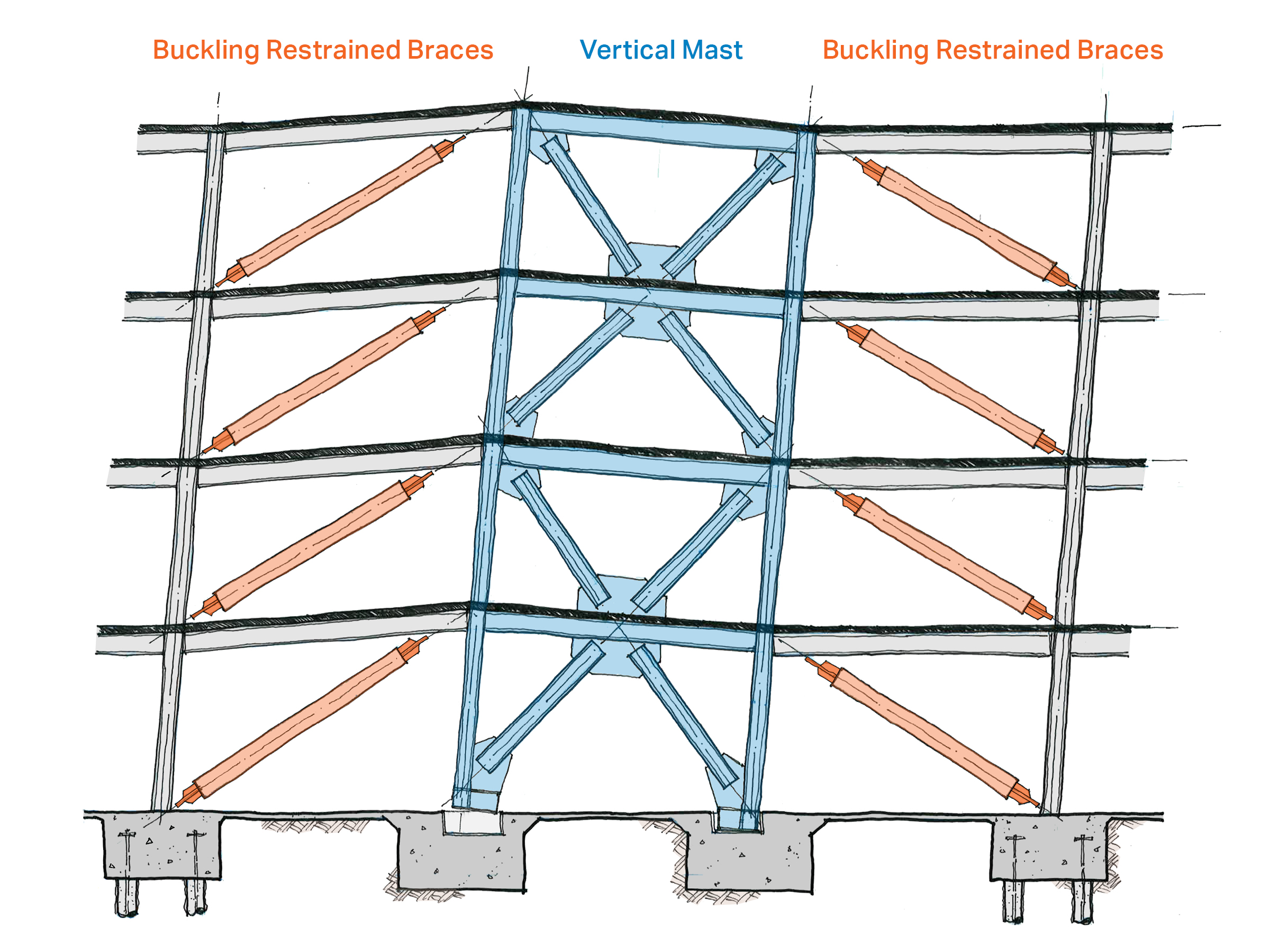 Buckling Restrained Braces Vertical Mast Buckling Restrained Braces