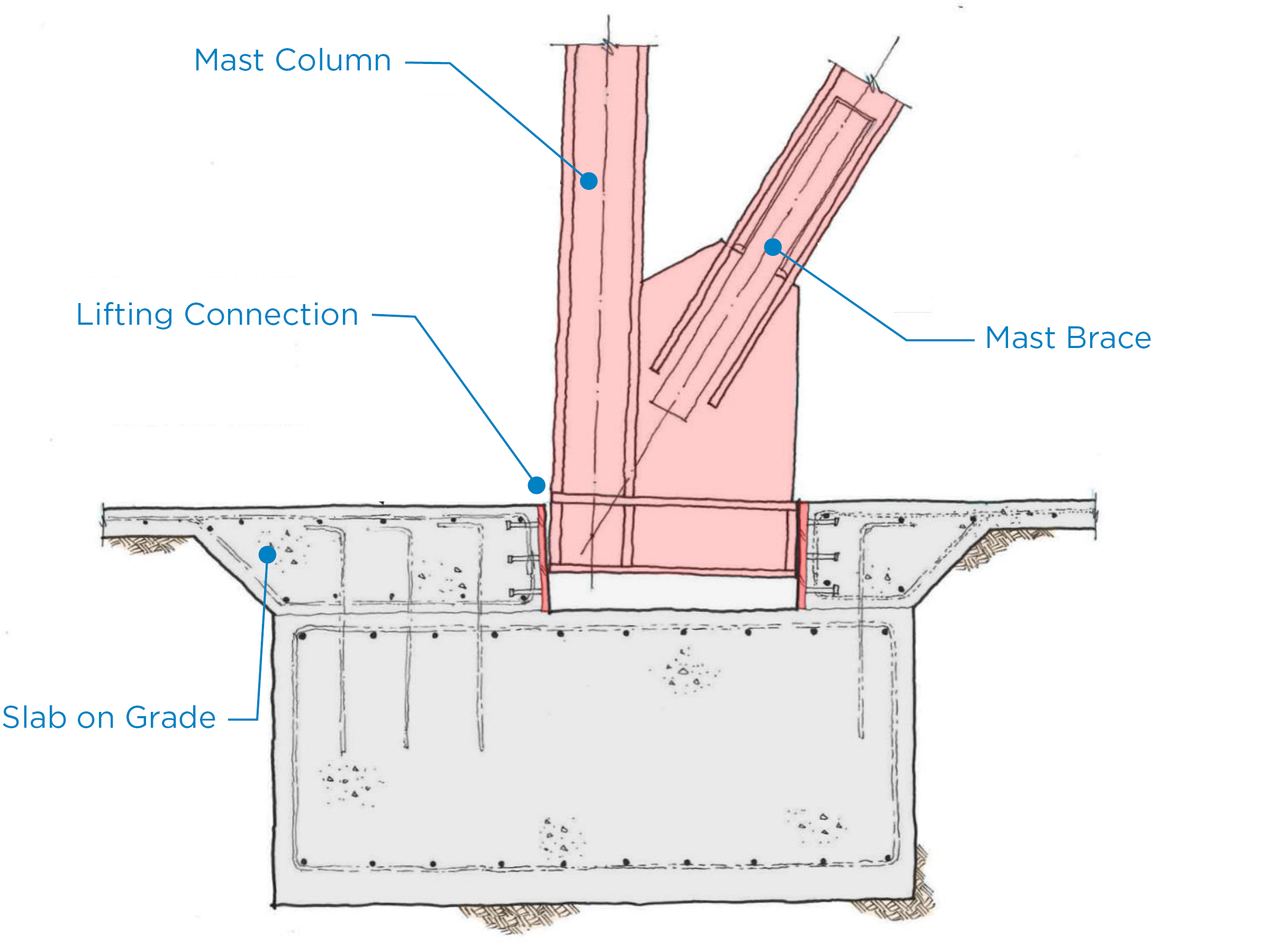 Mast Column

Lifting Connection

Mast Brace

Slab on Grade