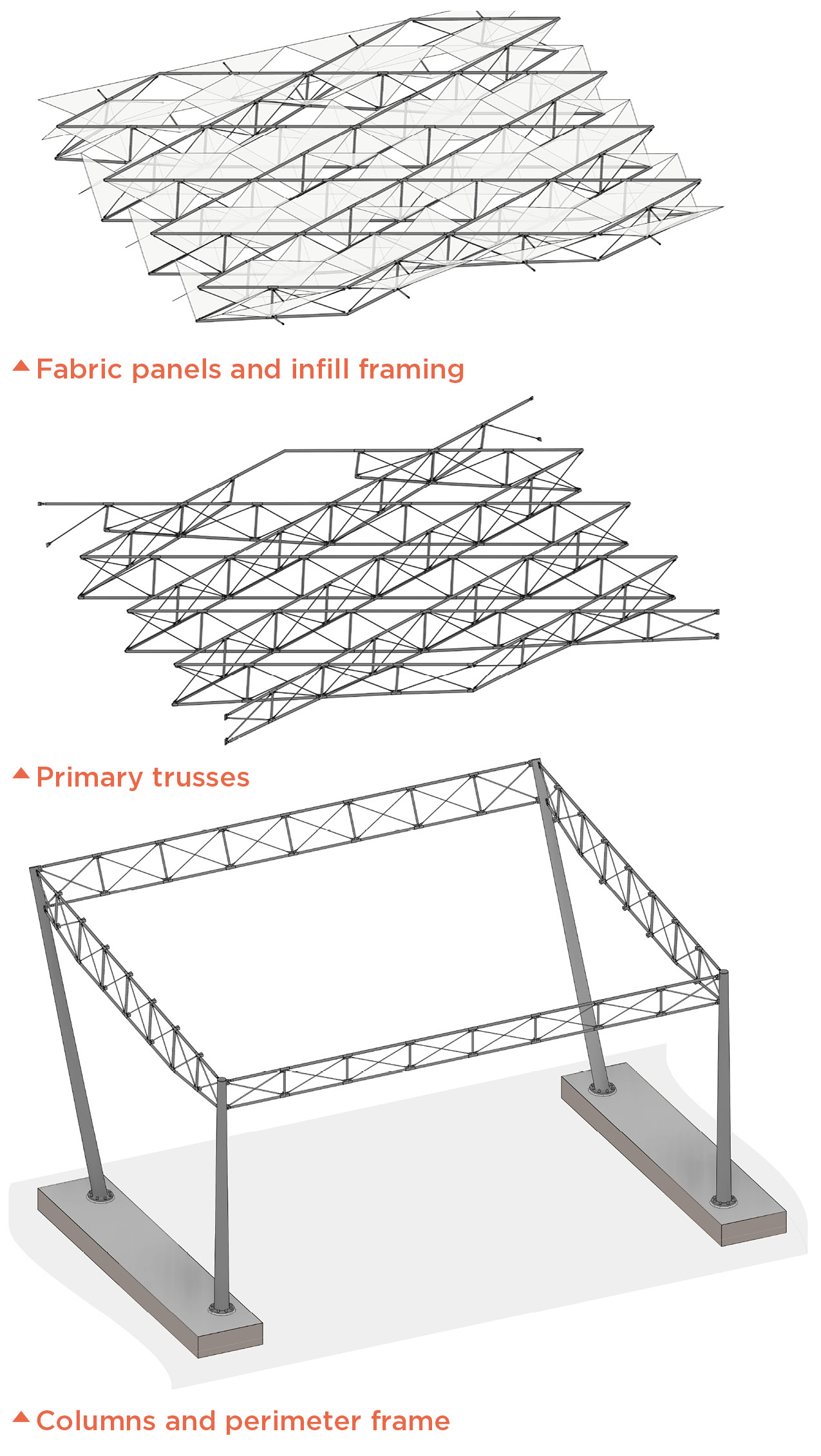 ▲ Fabric panels and infill framing

▲ Primary trusses

▲ Columns and perimeter frame