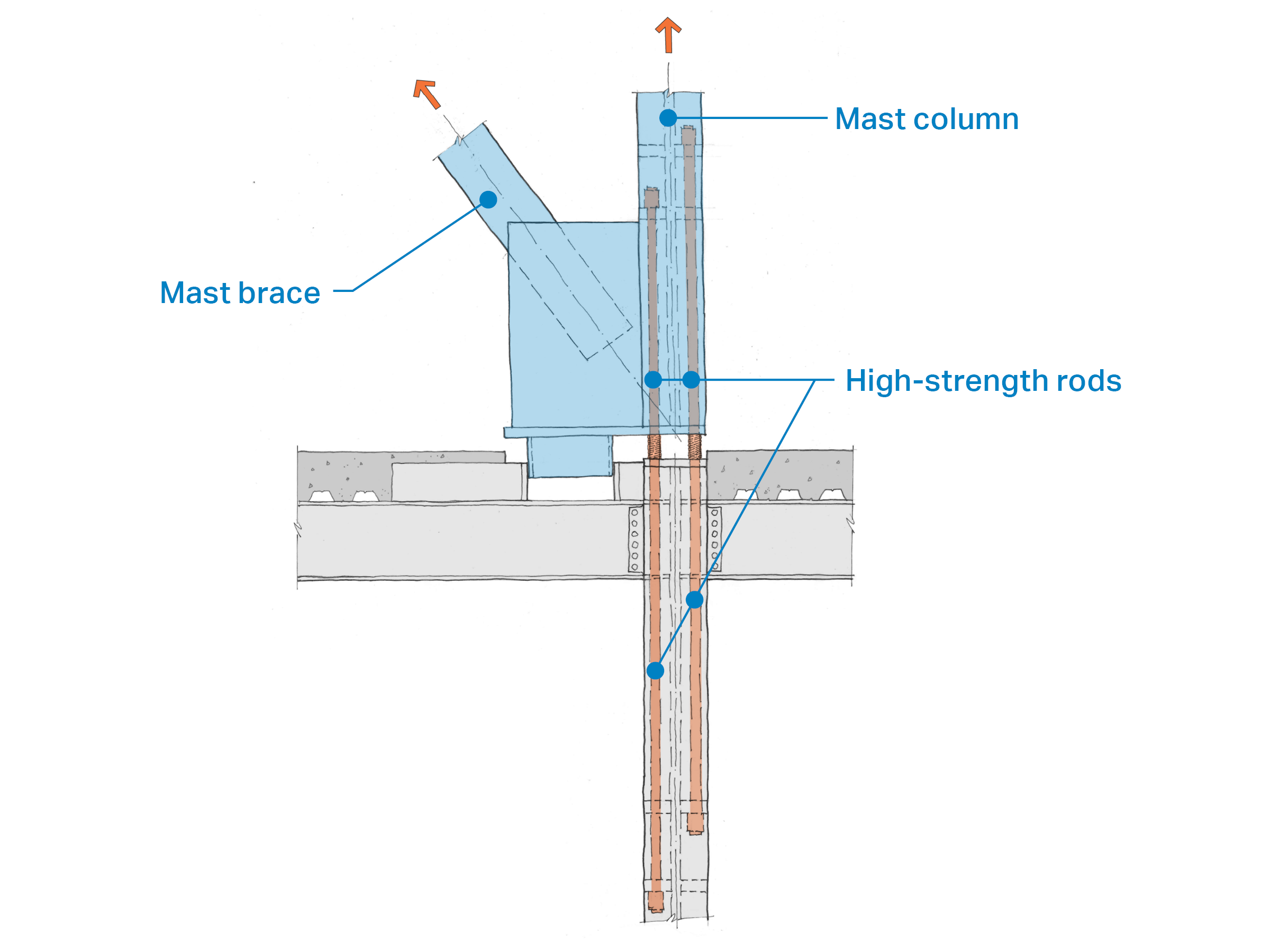 Mast column

Mast brace

High-strength rods